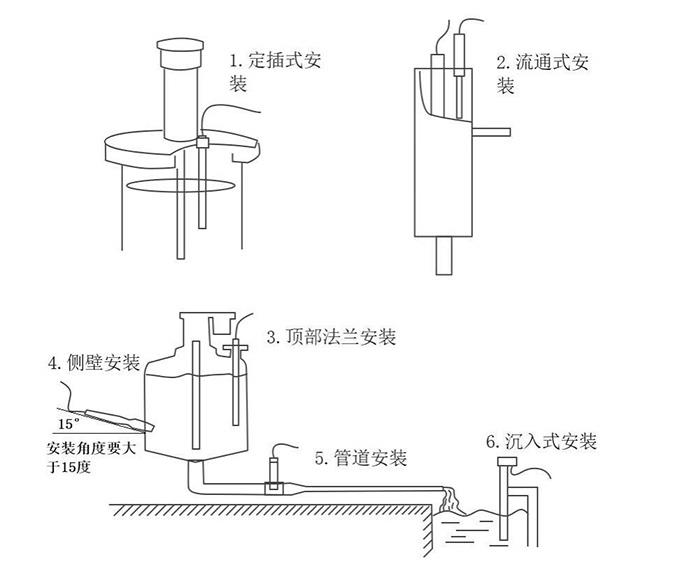 1. 定插式安装

2. 流通式安装

3. 顶部法兰安装

4. 侧壁安装

15°

安装角度要大于15度

5. 管道安装

6. 沉入式安装